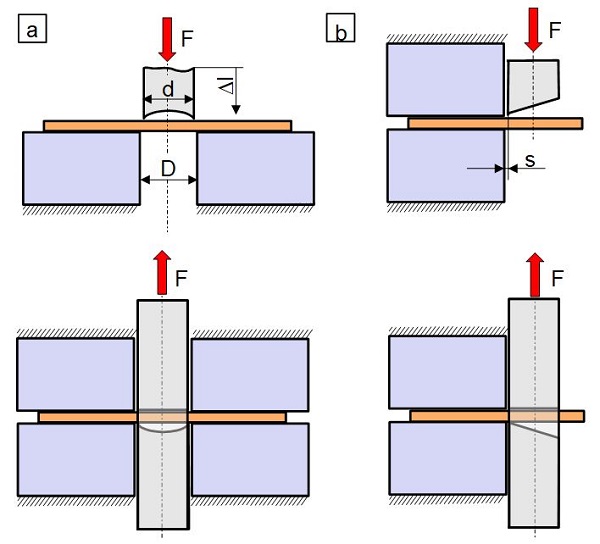 a

F

d

$\Delta l$

D

b

F

s

F

F